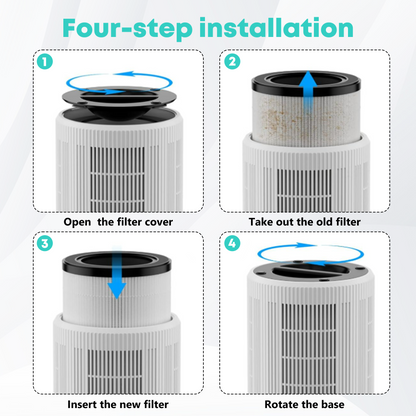 Four-step installation

1

Open the filter cover

2

Take out the old filter

3

Insert the new filter

4

Rotate the base